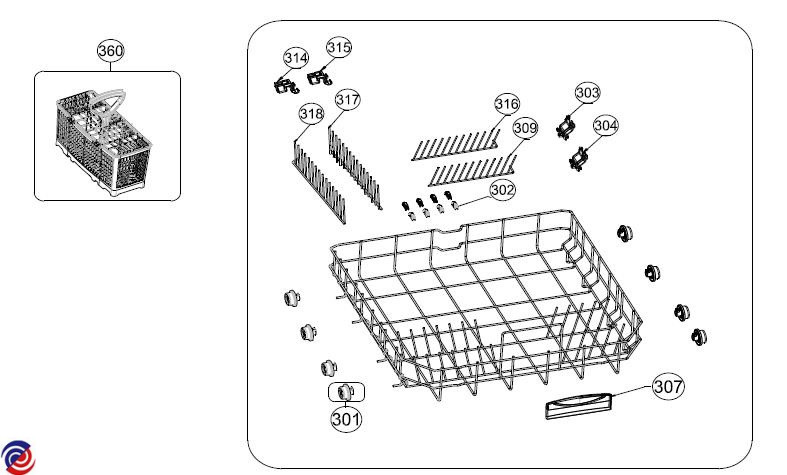 360

314
315
318
317
316
309
303
304
302
307
301